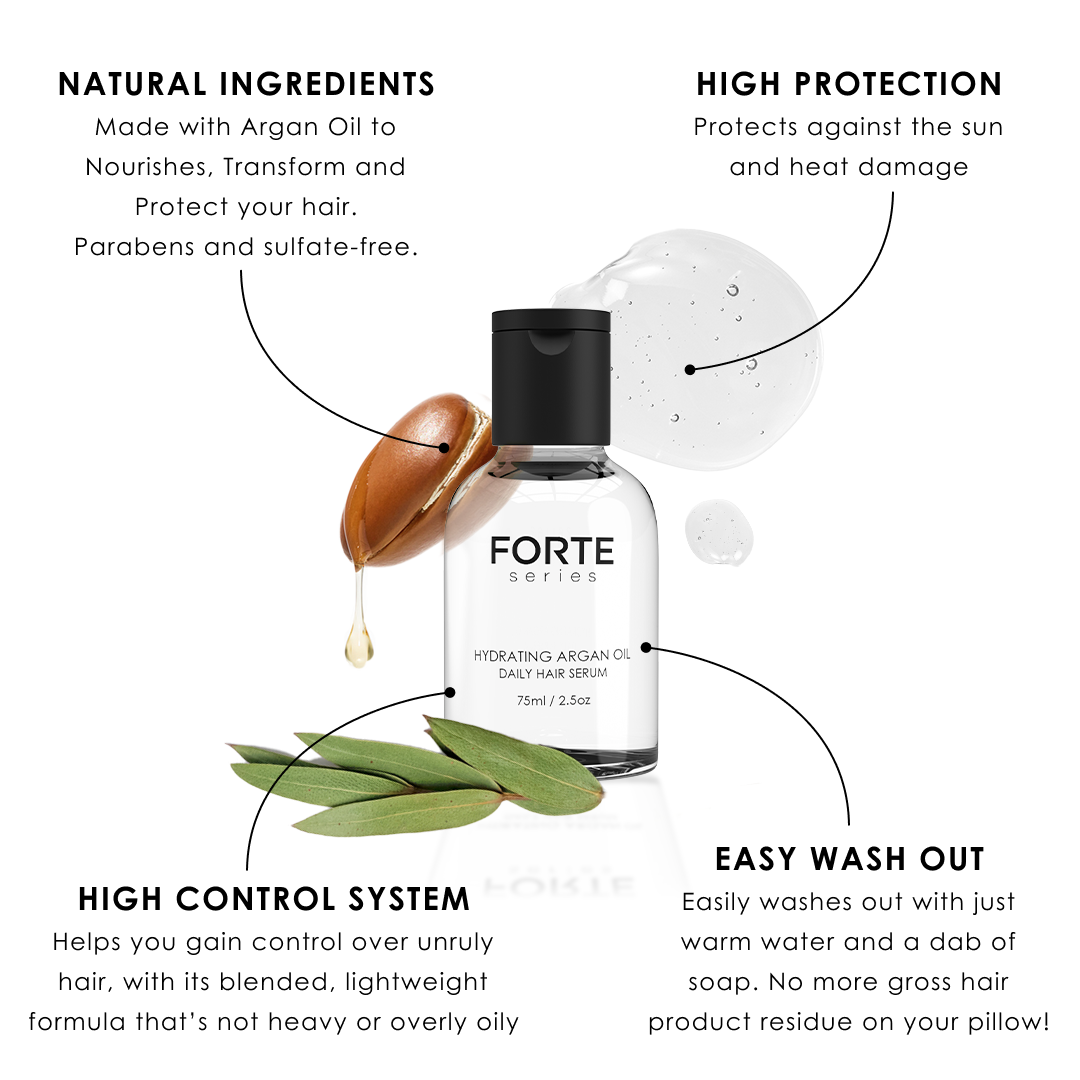 NATURAL INGREDIENTS
Made with Argan Oil to Nourishes, Transform and Protect your hair. Parabens and sulfate-free.

HIGH PROTECTION
Protects against the sun and heat damage

FORTE
series

HYDRATING ARGAN OIL
DAILY HAIR SERUM

75ml / 2.5oz

HIGH CONTROL SYSTEM
Helps you gain control over unruly hair, with its blended, lightweight formula that's not heavy or overly oily

EASY WASH OUT
Easily washes out with just warm water and a dab of soap. No more gross hair product residue on your pillow!